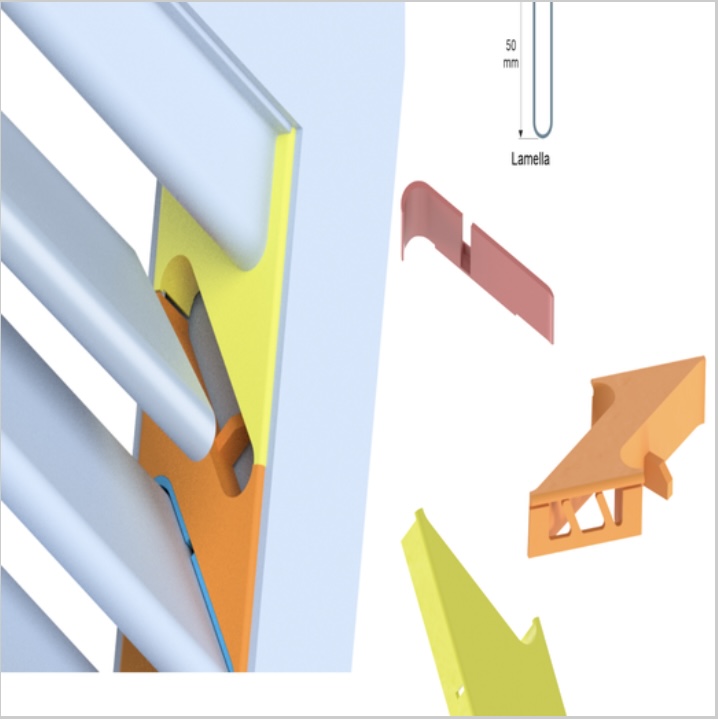 50 mm

Lamella